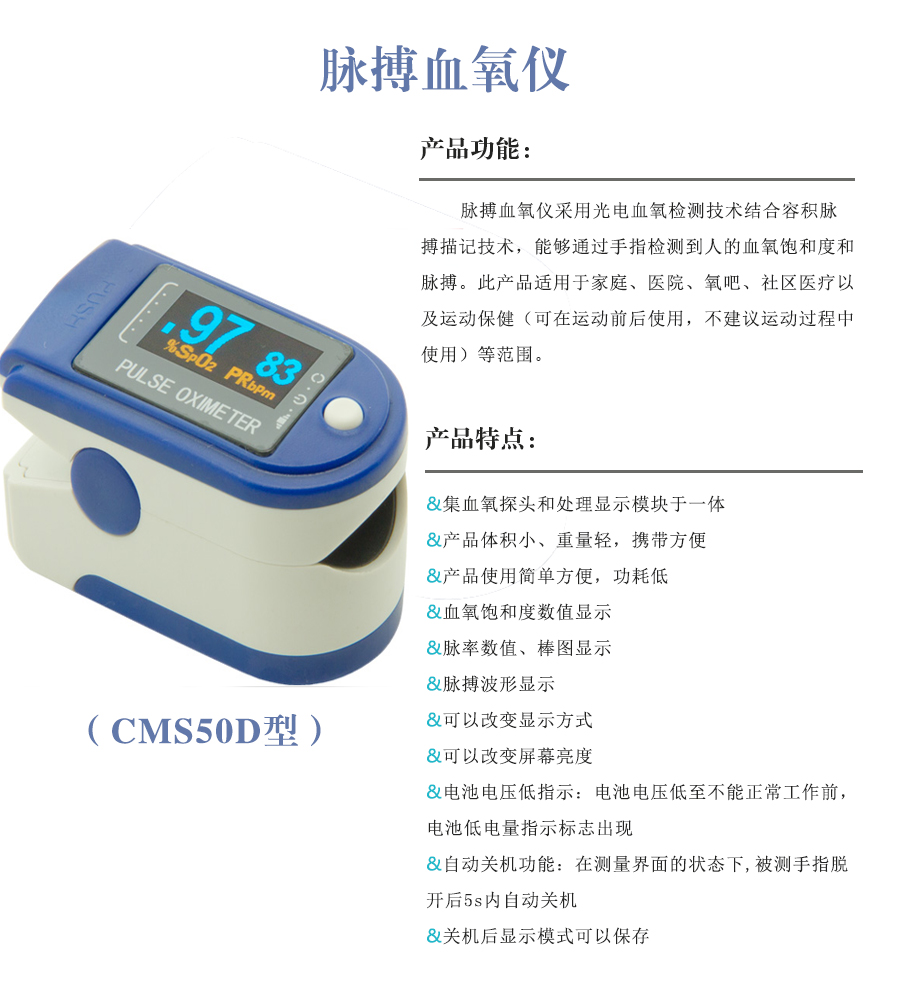 脉搏血氧仪

产品功能：

脉搏血氧仪采用光电血氧检测技术结合容积脉搏描记技术，能够通过手指检测到人的血氧饱和度和脉搏。此产品适用于家庭、医院、氧吧、社区医疗以及运动保健（可在运动前后使用，不建议运动过程中使用）等范围。

PUSH

97 %SpO2 83 PRbpm

PULSE OXIMETER

（CMS50D型）

产品特点：

&集血氧探头和处理显示模块于一体
&产品体积小、重量轻，携带方便
&产品使用简单方便，功耗低
&血氧饱和度数值显示
&脉率数值、棒图显示
&脉搏波形显示
&可以改变显示方式
&可以改变屏幕亮度
&电池电压低指示：电池电压低至不能正常工作前，电池低电量指示标志出现
&自动关机功能：在测量界面的状态下，被测手指脱开后5s内自动关机
&关机后显示模式可以保存